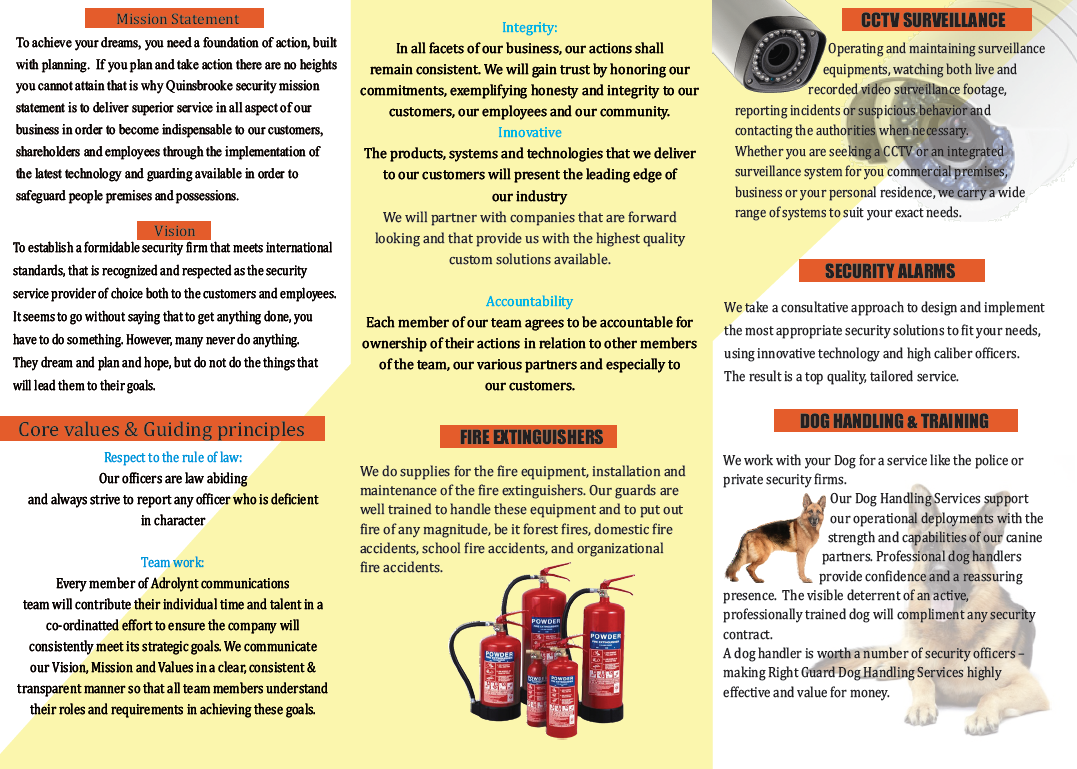 Mission Statement

To achieve your dreams, you need a foundation of action, built with planning. If you plan and take action there are no heights you cannot attain that is why Quinsbrooke security mission statement is to deliver superior service in all aspect of our business in order to become indispensable to our customers, shareholders and employees through the implementation of the latest technology and guarding available in order to safeguard people premises and possessions.

Vision

To establish a formidable security firm that meets international standards, that is recognized and respected as the security service provider of choice both to the customers and employees. It seems to go without saying that to get anything done, you have to do something. However, many never do anything. They dream and plan and hope, but do not do the things that will lead them to their goals.

Core values & Guiding principles

Respect to the rule of law:
Our officers are law abiding and always strive to report any officer who is deficient in character

Team work:
Every member of Adrolynt communications team will contribute their individual time and talent in a co-ordinatted effort to ensure the company will consistently meet its strategic goals. We communicate our Vision, Mission and Values in a clear, consistent & transparent manner so that all team members understand their roles and requirements in achieving these goals.

Integrity:
In all facets of our business, our actions shall remain consistent. We will gain trust by honoring our commitments, exemplifying honesty and integrity to our customers, our employees and our community.

Innovative
The products, systems and technologies that we deliver to our customers will present the leading edge of our industry
We will partner with companies that are forward looking and that provide us with the highest quality custom solutions available.

Accountability
Each member of our team agrees to be accountable for ownership of their actions in relation to other members of the team, our various partners and especially to our customers.

FIRE EXTINGUISHERS

We do supplies for the fire equipment, installation and maintenance of the fire extinguishers. Our guards are well trained to handle these equipment and to put out fire of any magnitude, be it forest fires, domestic fire accidents, school fire accidents, and organizational fire accidents.

POWDER POWDER POWDER POWDER

CCTV SURVEILLANCE

Operating and maintaining surveillance equipments, watching both live and recorded video surveillance footage, reporting incidents or suspicious behavior and contacting the authorities when necessary. Whether you are seeking a CCTV or an integrated surveillance system for you commercial premises, business or your personal residence, we carry a wide range of systems to suit your exact needs.

SECURITY ALARMS

We take a consultative approach to design and implement the most appropriate security solutions to fit your needs, using innovative technology and high caliber officers. The result is a top quality, tailored service.

DOG HANDLING & TRAINING

We work with your Dog for a service like the police or private security firms.
Our Dog Handling Services support our operational deployments with the strength and capabilities of our canine partners. Professional dog handlers provide confidence and a reassuring presence. The visible deterrent of an active, professionally trained dog will compliment any security contract.
A dog handler is worth a number of security officers – making Right Guard Dog Handling Services highly effective and value for money.